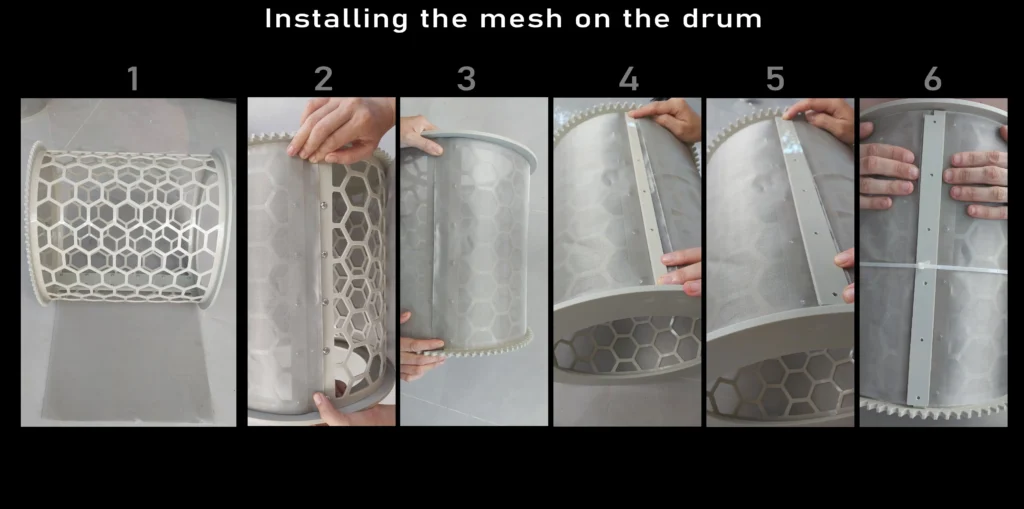 Installing the mesh on the drum

1

2

3

4

5

6