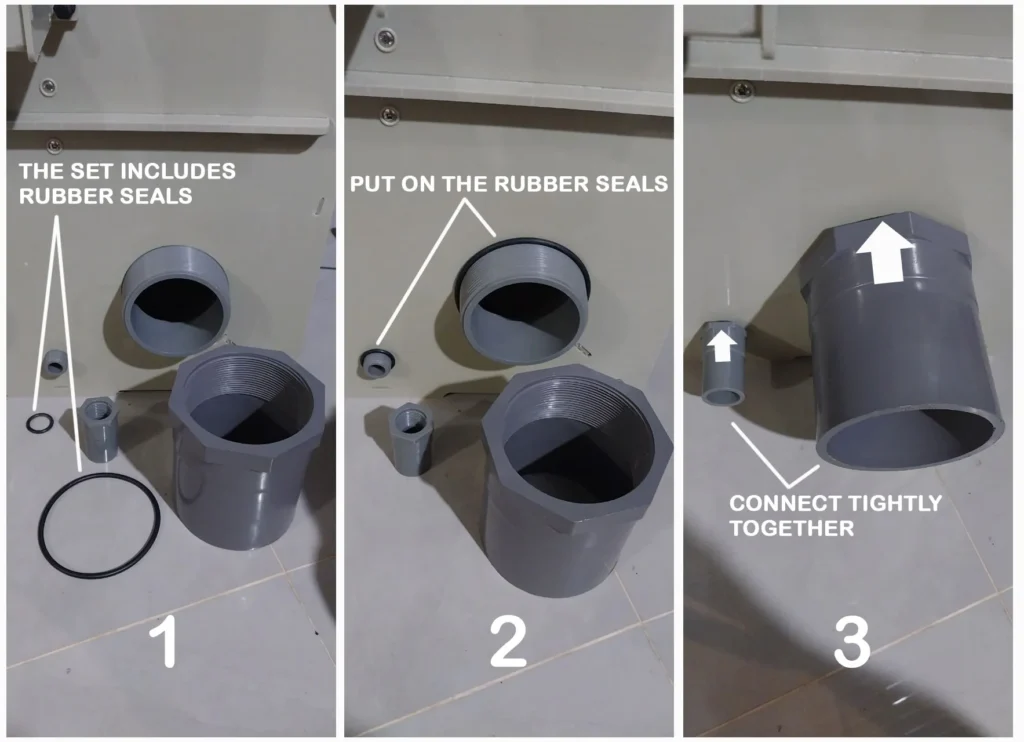 THE SET INCLUDES RUBBER SEALS

1

PUT ON THE RUBBER SEALS

2

CONNECT TIGHTLY TOGETHER

3